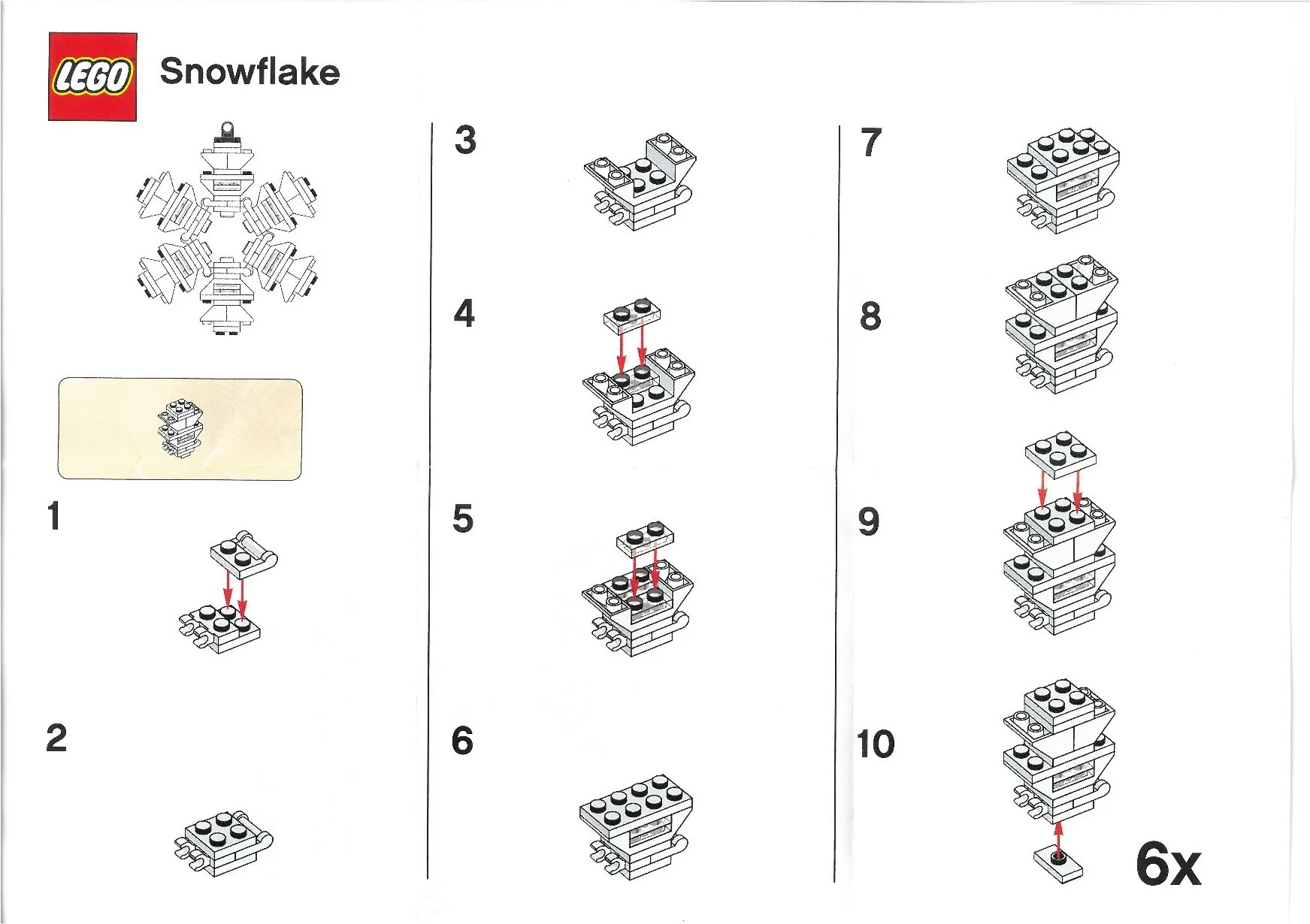 LEGO Snowflake

1

2

3

4

5

6

7

8

9

10

6x