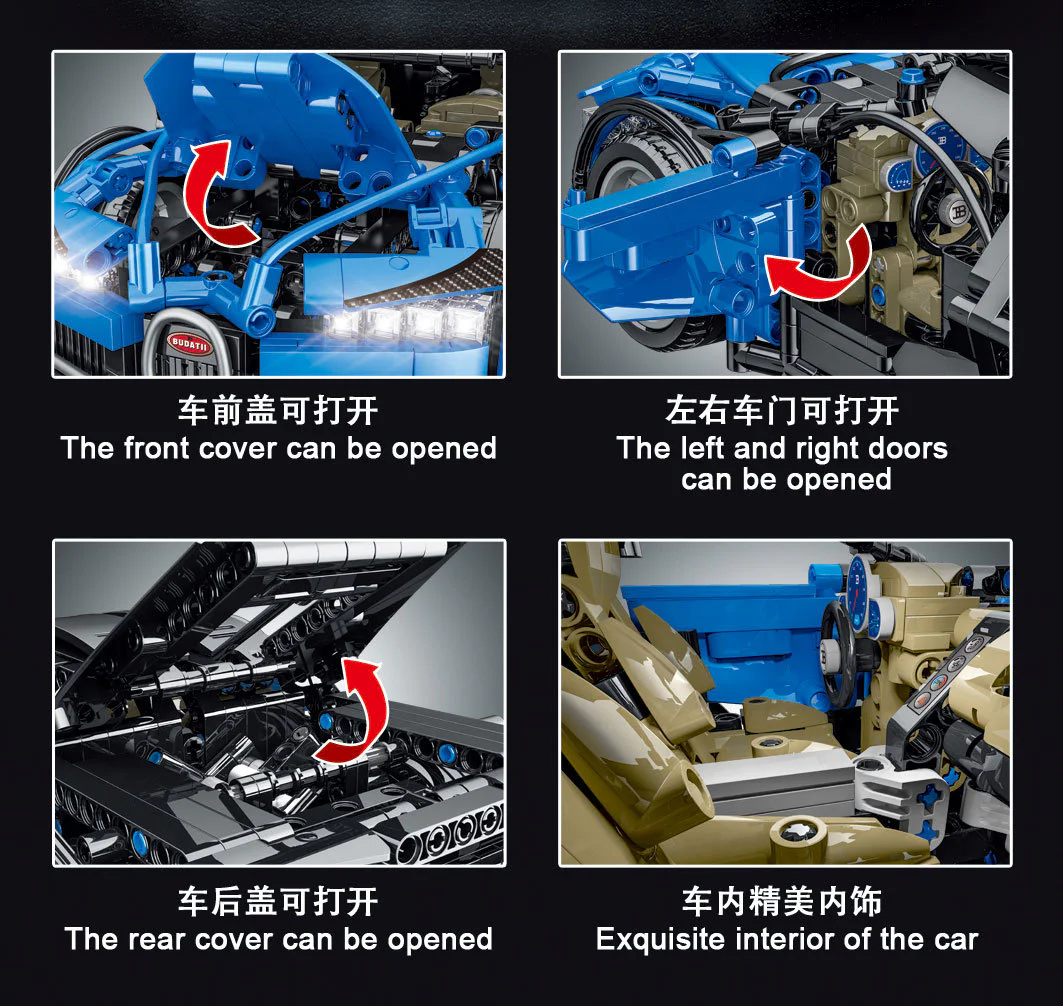 BUDATII

车前盖可打开
The front cover can be opened

左右车门可打开
The left and right doors can be opened

车后盖可打开
The rear cover can be opened

车内精美内饰
Exquisite interior of the car