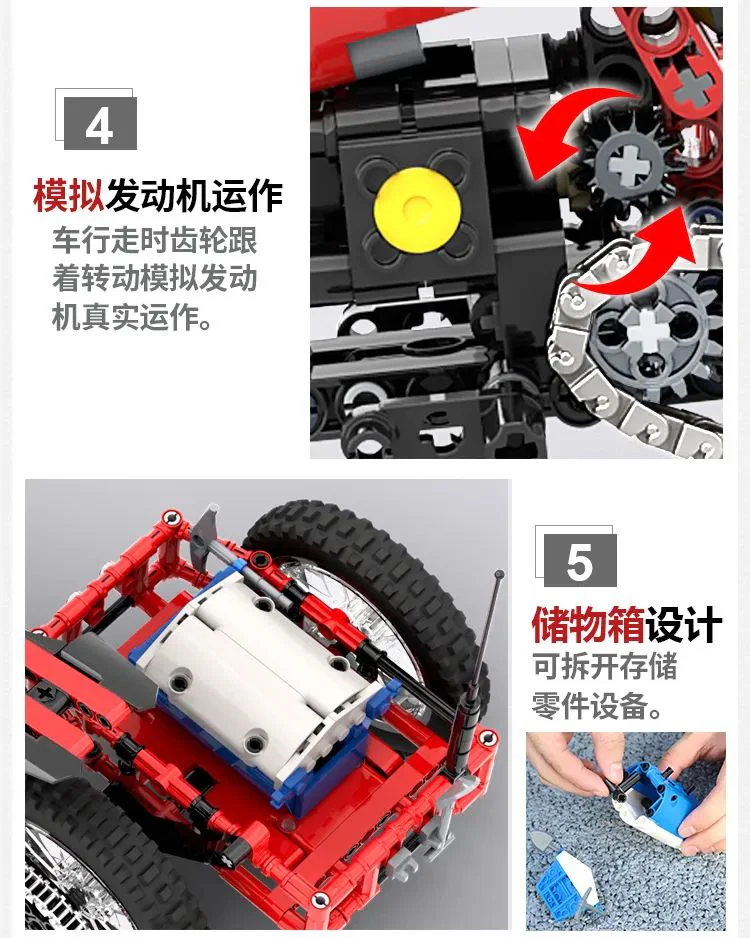 4

模拟发动机运作

车行走时齿轮跟着转动模拟发动机真实运作。

5

储物箱设计

可拆开存储零件设备。