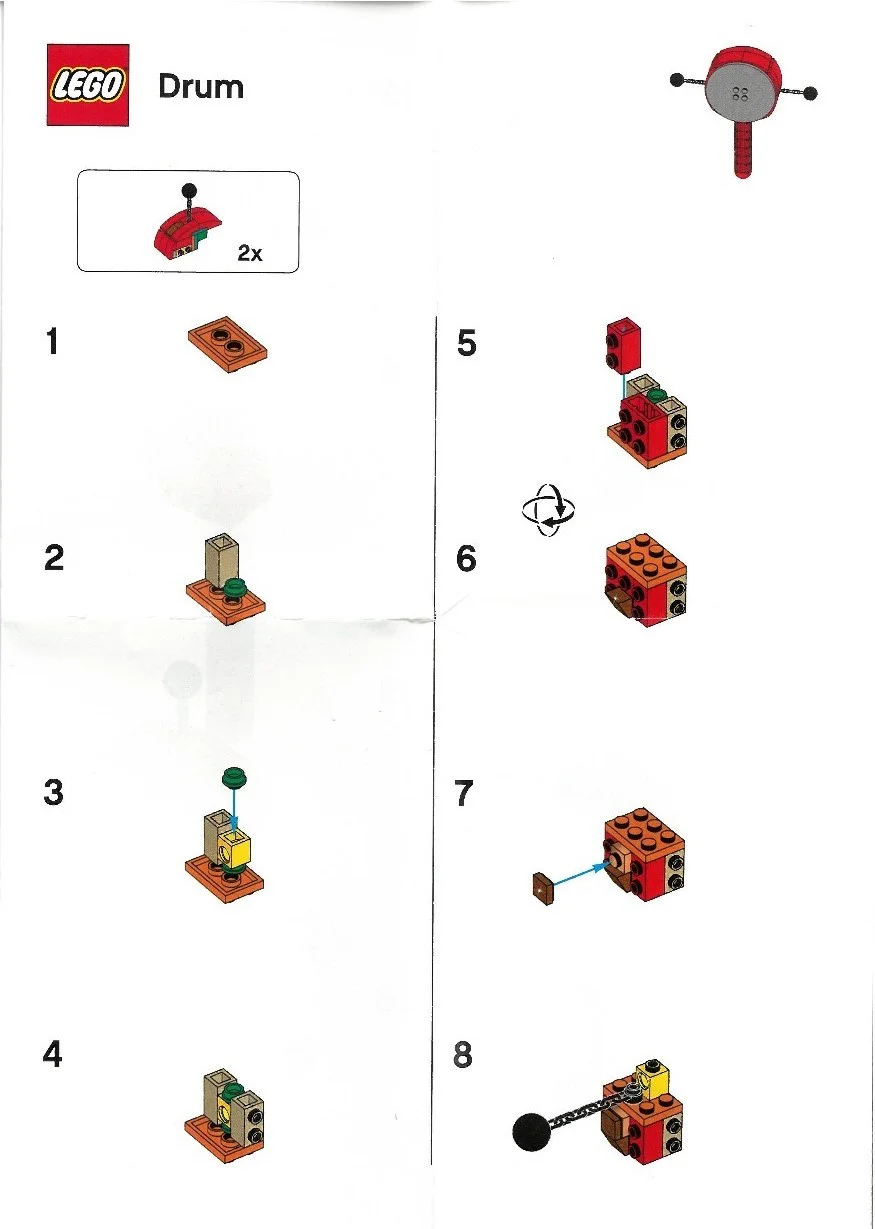 LEGO Drum

2x

1

2

3

4

5

6

7

8