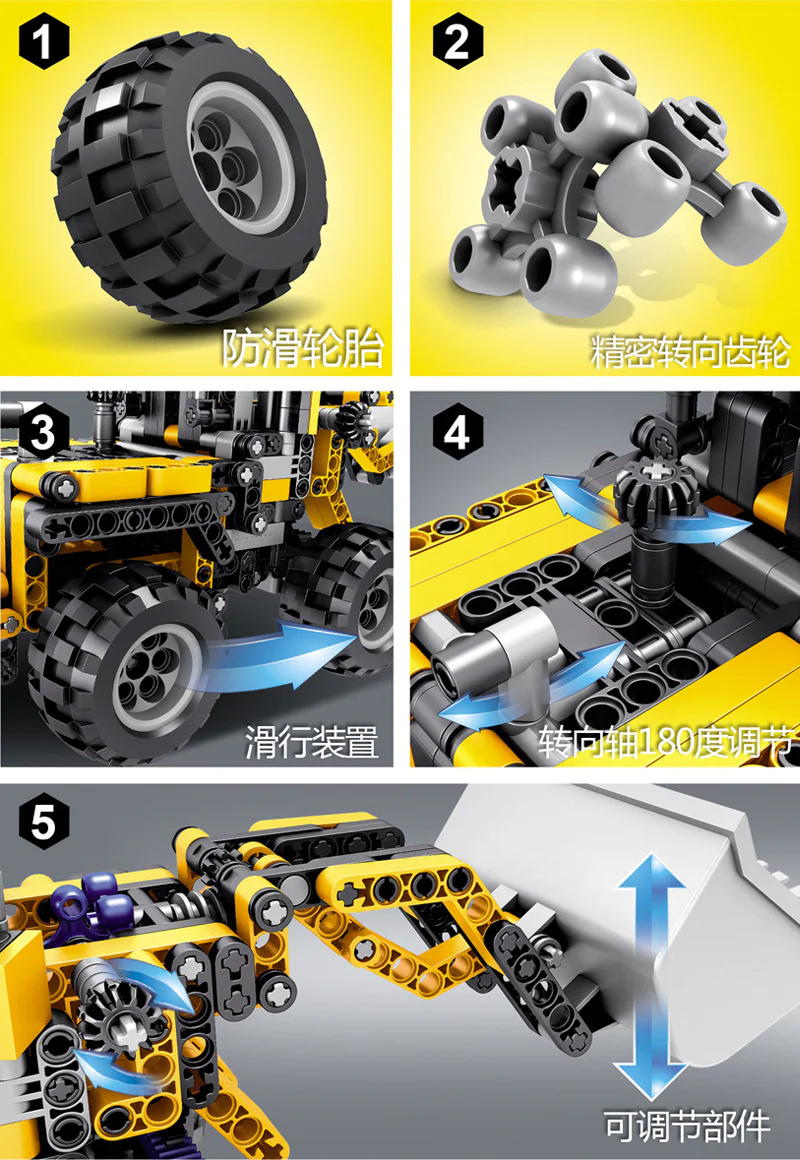 1

防滑轮胎

2

精密转向齿轮

3

滑行装置

4

转向轴180度调节

5

可调节部件