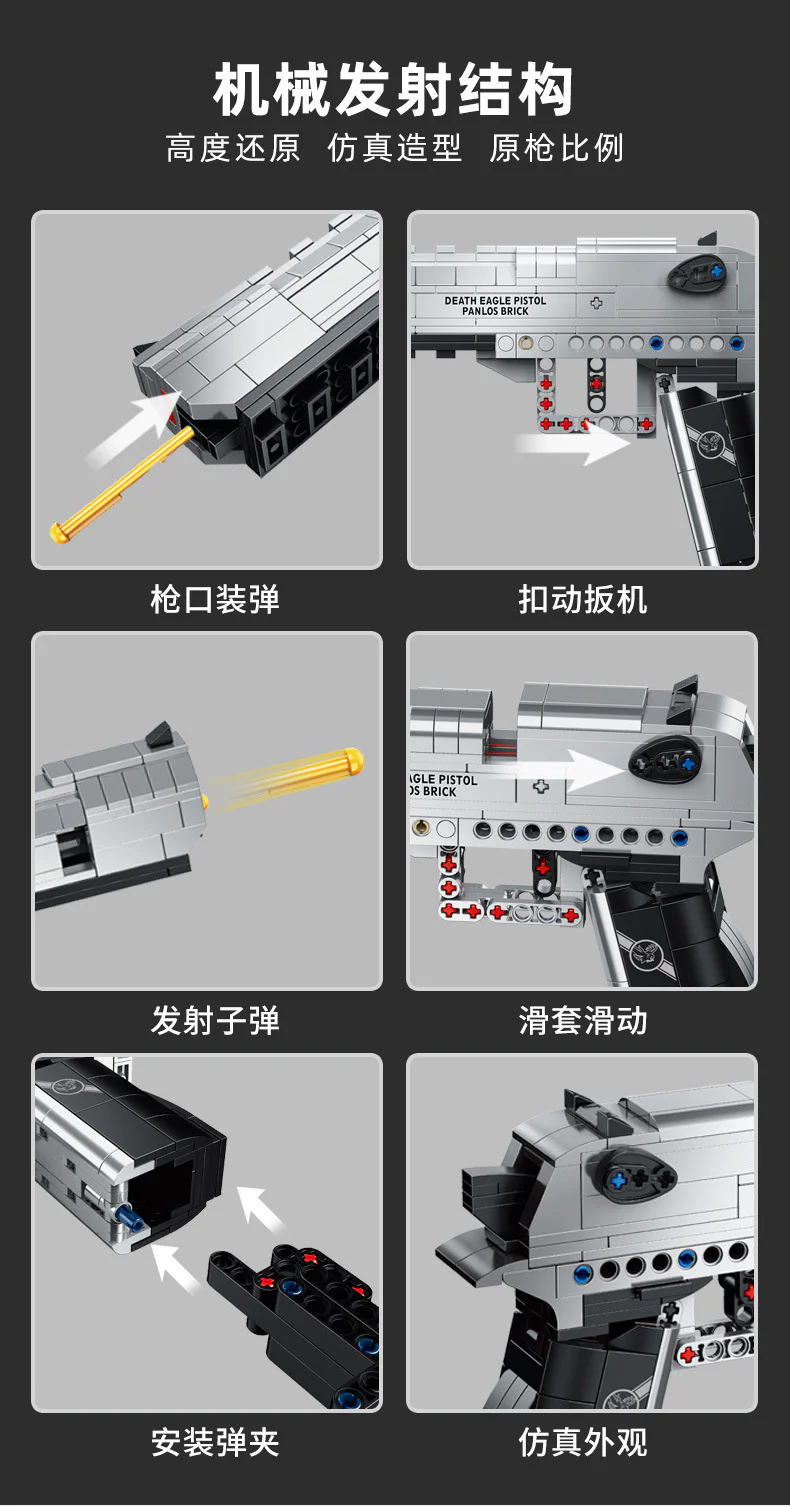 机械发射结构

高度还原 仿真造型 原枪比例

枪口装弹

DEATH EAGLE PISTOL
PANLOS BRICK

扣动扳机

发射子弹

AGLE PISTOL
OS BRICK

滑套滑动

安装弹夹

仿真外观