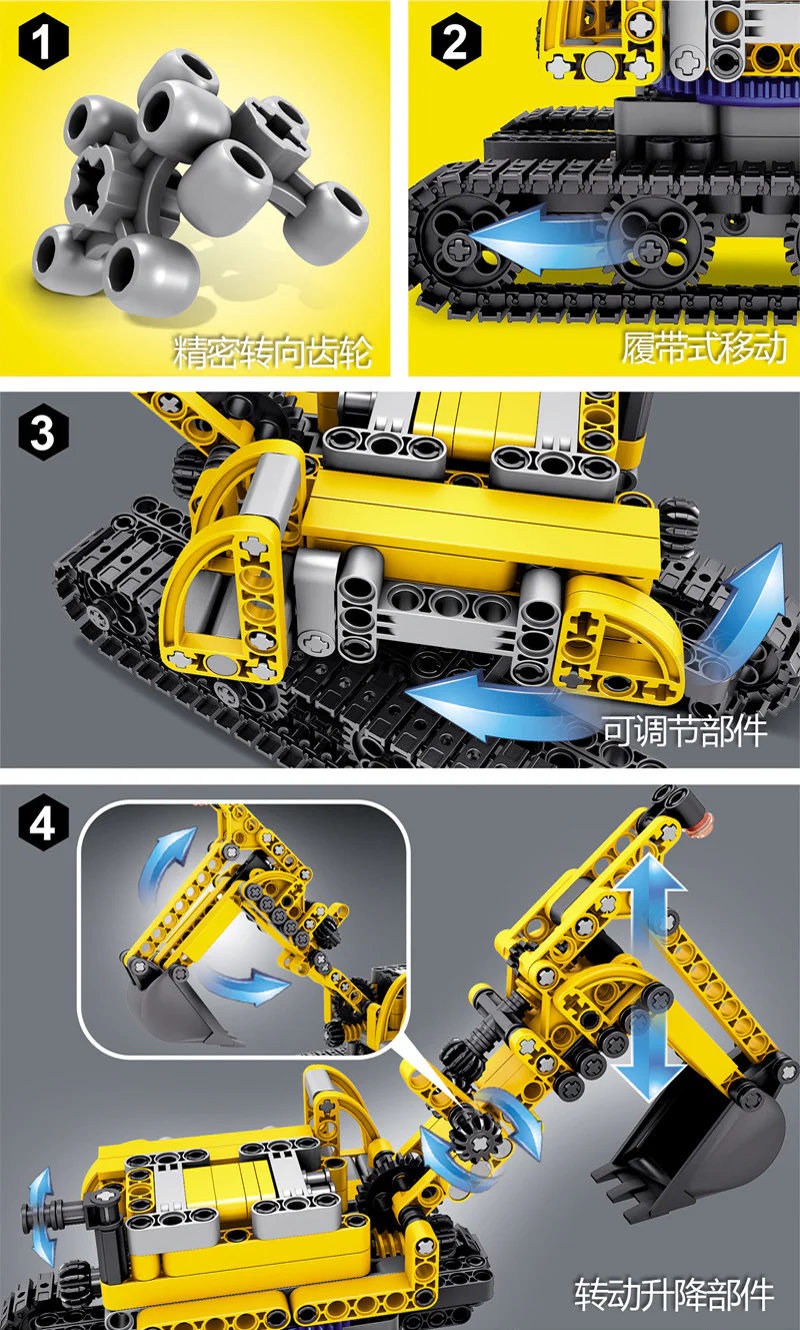 1

精密转向齿轮

2

履带式移动

3

可调节部件

4

转动升降部件