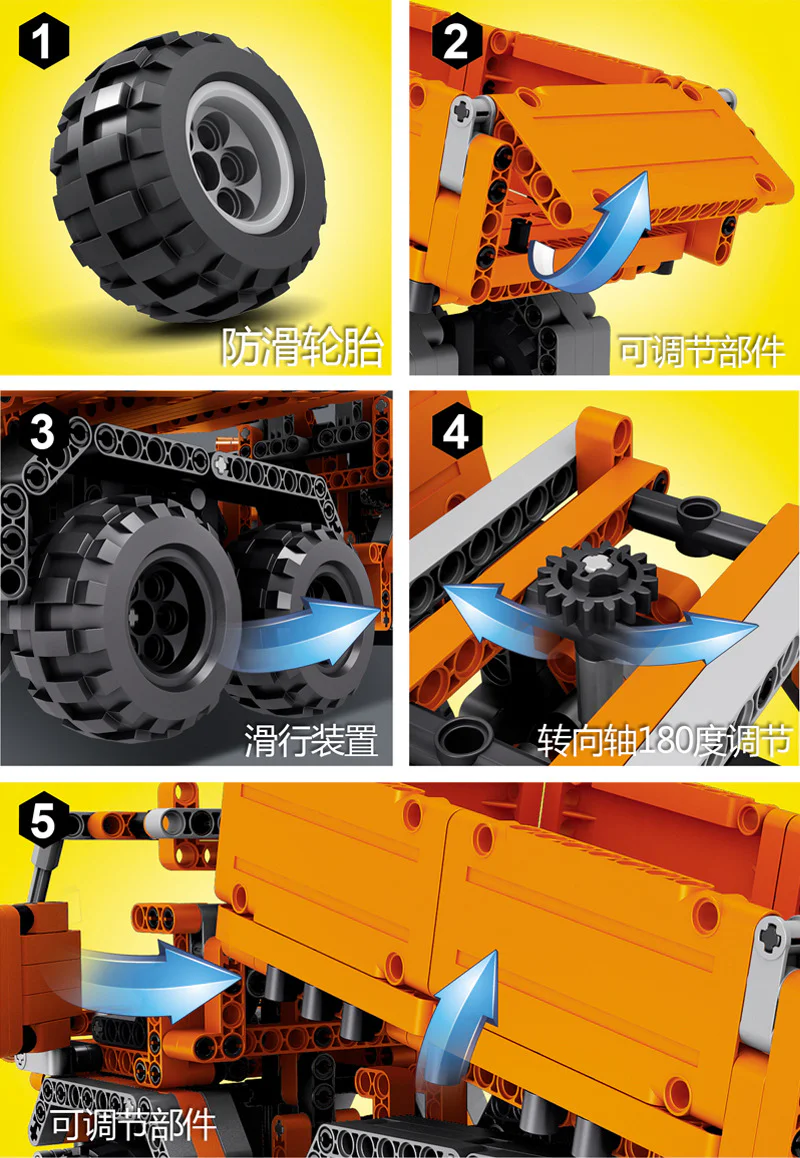 1
防滑轮胎

2
可调节部件

3
滑行装置

4
转向轴180度调节

5
可调节部件