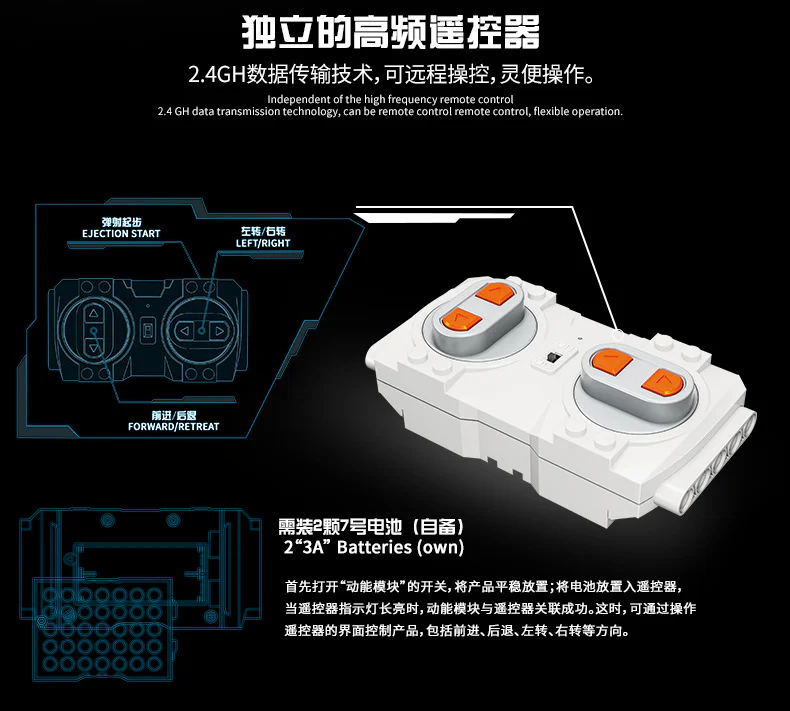 独立的高频遥控器

2.4GH数据传输技术，可远程操控，灵便操作。

Independent of the high frequency remote control
2.4 GH data transmission technology, can be remote control remote control, flexible operation.

弹射起步
EJECTION START

左转/右转
LEFT/RIGHT

前进/后退
FORWARD/RETREAT

需装2颗7号电池（自备）
2“3A” Batteries (own)

首先打开“动能模块”的开关，将产品平稳放置；将电池放置入遥控器，当遥控器指示灯长亮时，动能模块与遥控器关联成功。这时，可通过操作遥控器的界面控制产品，包括前进、后退、左转、右转等方向。