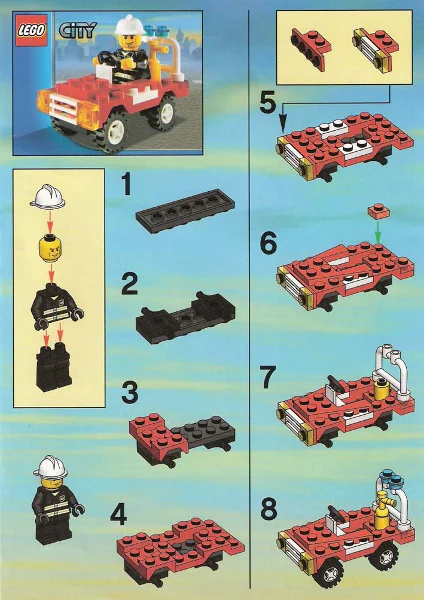 LEGO CITY

1

2

3

4

5

6

7

8