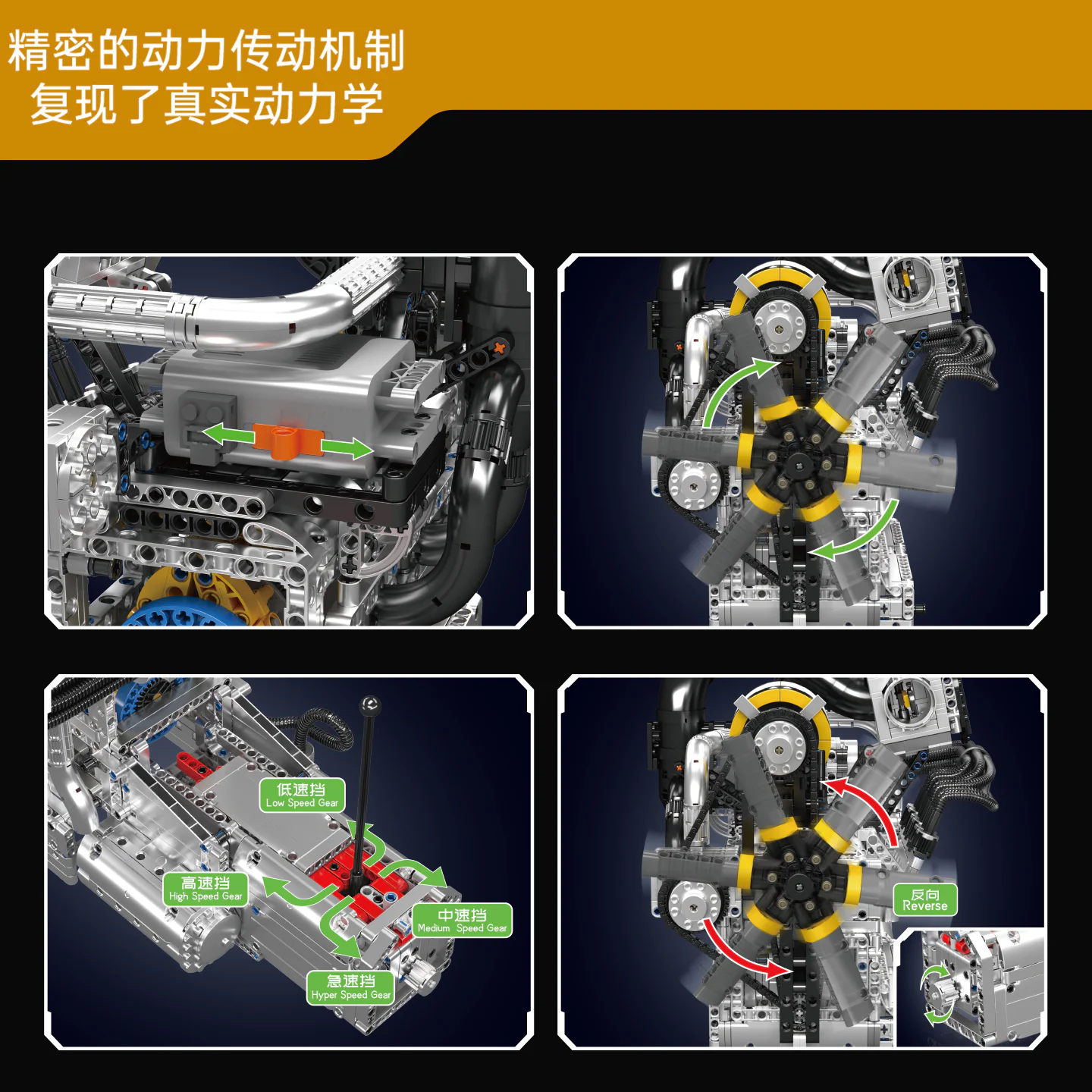 精密的动力传动机制
复现了真实动力学

低速挡
Low Speed Gear

高速挡
High Speed Gear

中速挡
Medium Speed Gear

急速挡
Hyper Speed Gear

反向
Reverse