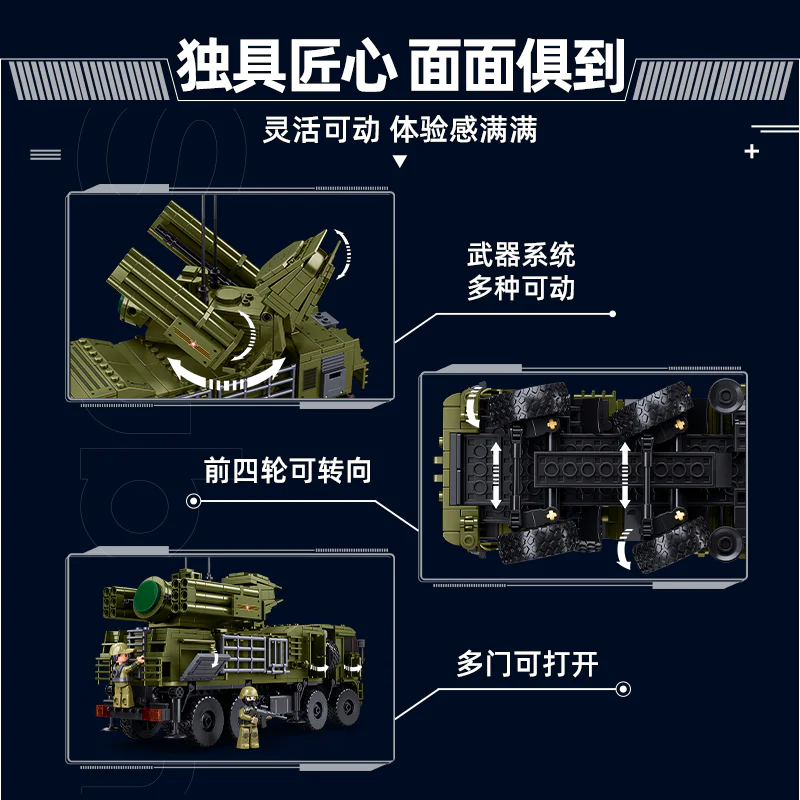 独具匠心 面面俱到

灵活可动 体验感满满

武器系统
多种可动

前四轮可转向

多门可打开