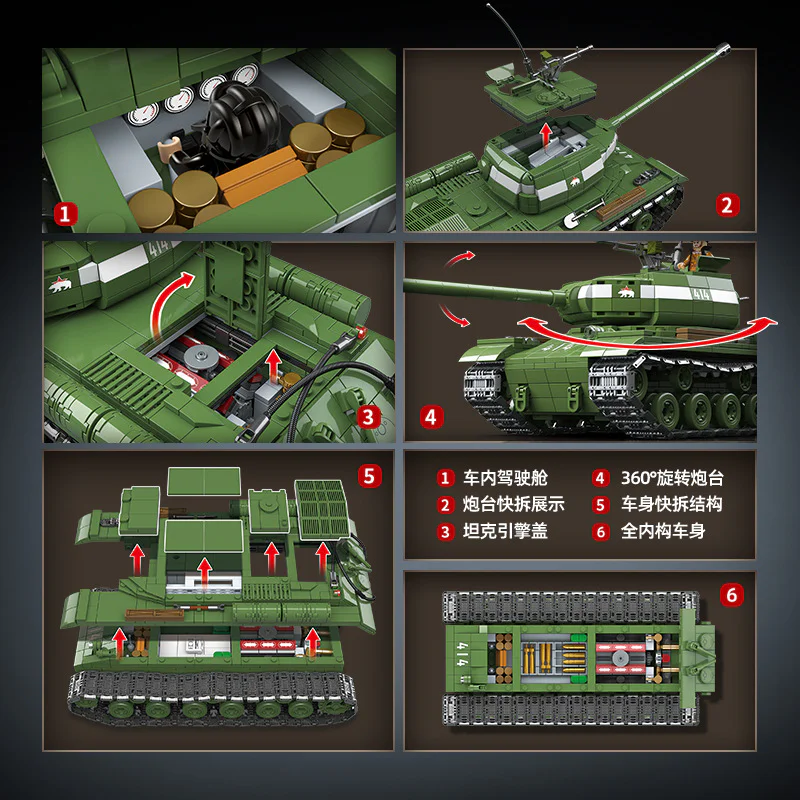 1

2

414

3

4

414

5

1 车内驾驶舱
2 炮台快拆展示
3 坦克引擎盖
4 360°旋转炮台
5 车身快拆结构
6 全内构车身

6

414