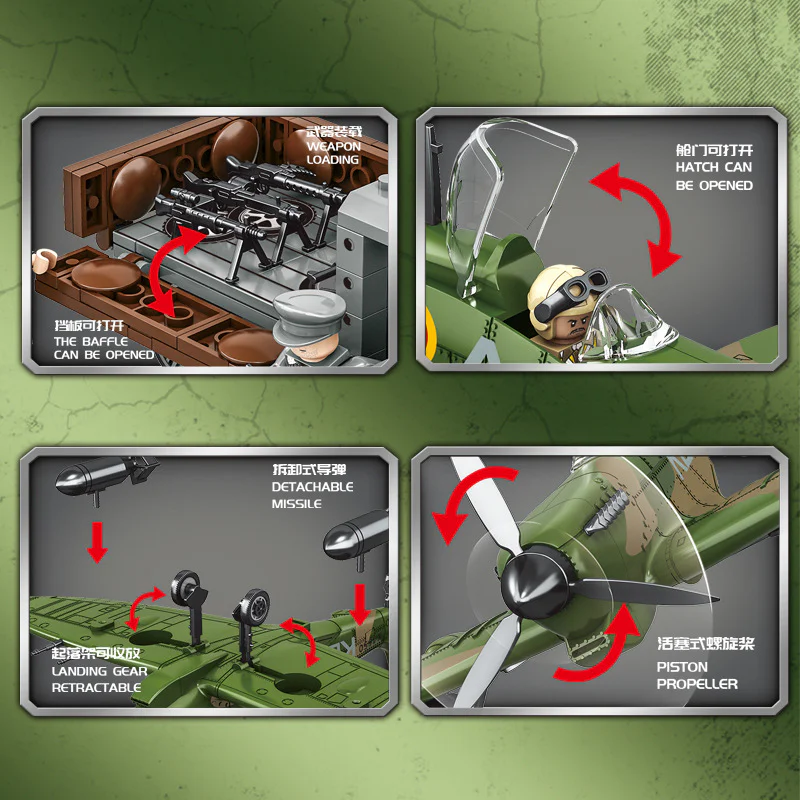 武器装载
WEAPON LOADING

挡板可打开
THE BAFFLE CAN BE OPENED

舱门可打开
HATCH CAN BE OPENED

拆卸式导弹
DETACHABLE MISSILE

起落架可收放
LANDING GEAR RETRACTABLE

活塞式螺旋桨
PISTON PROPELLER