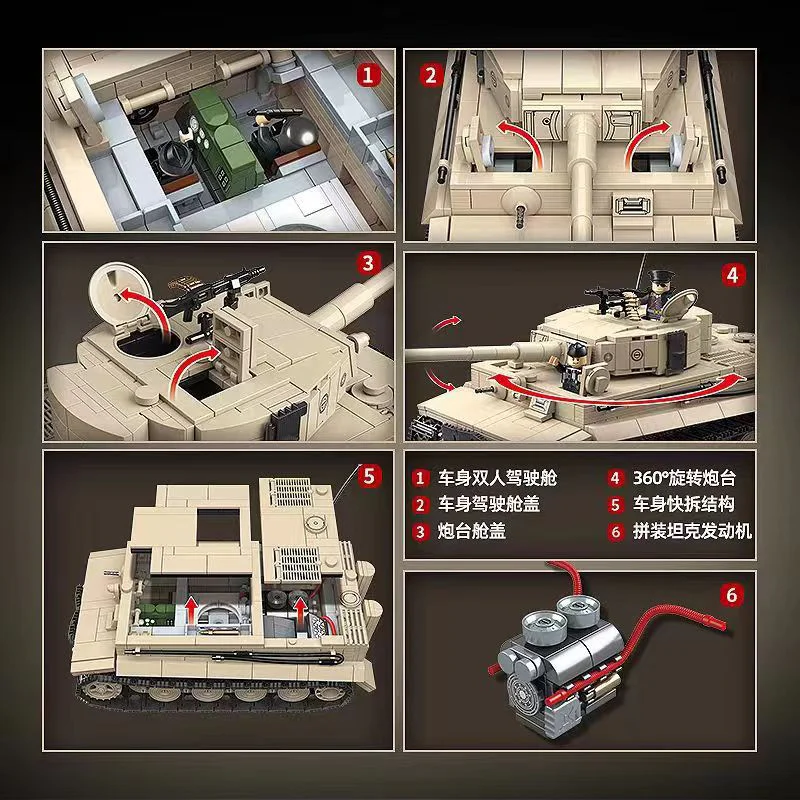 1

2

3

4

5

1 车身双人驾驶舱
2 车身驾驶舱盖
3 炮台舱盖

4 360°旋转炮台
5 车身快拆结构
6 拼装坦克发动机

6