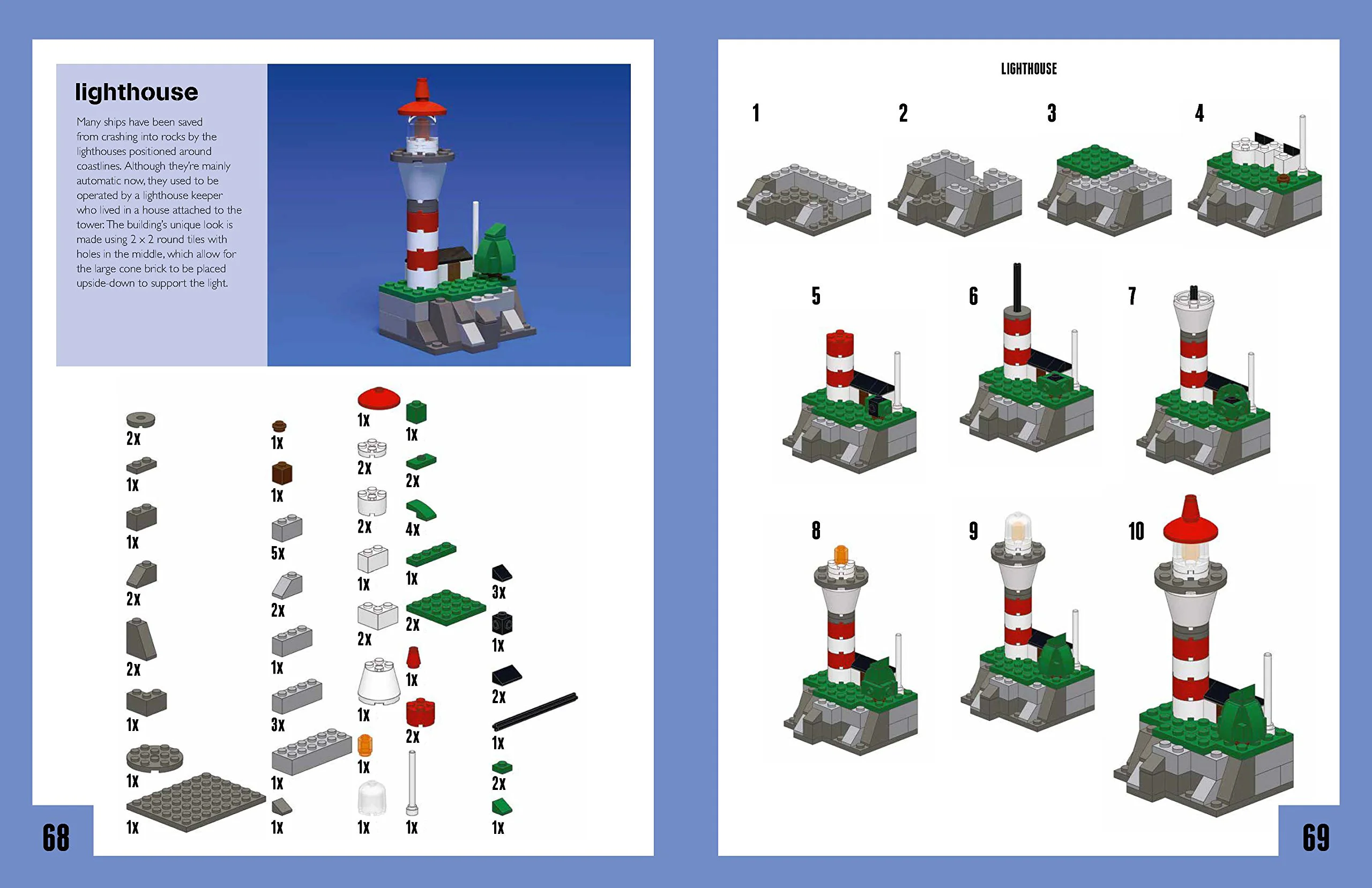 lighthouse

Many ships have been saved from crashing into rocks by the lighthouses positioned around coastlines. Although they're mainly automatic now, they used to be operated by a lighthouse keeper who lived in a house attached to the tower. The building's unique look is made using 2 x 2 round tiles with holes in the middle, which allow for the large cone brick to be placed upside-down to support the light.

2x
1x
1x
2x
2x
1x
1x
1x

1x
1x
5x
2x
1x
3x
1x
1x

1x
2x
2x
1x
2x
1x
1x
1x

1x
2x
4x
1x
2x
1x
2x
1x

3x
1x
2x
1x
2x
1x

68

LIGHTHOUSE

1
2
3
4
5
6
7
8
9
10

69