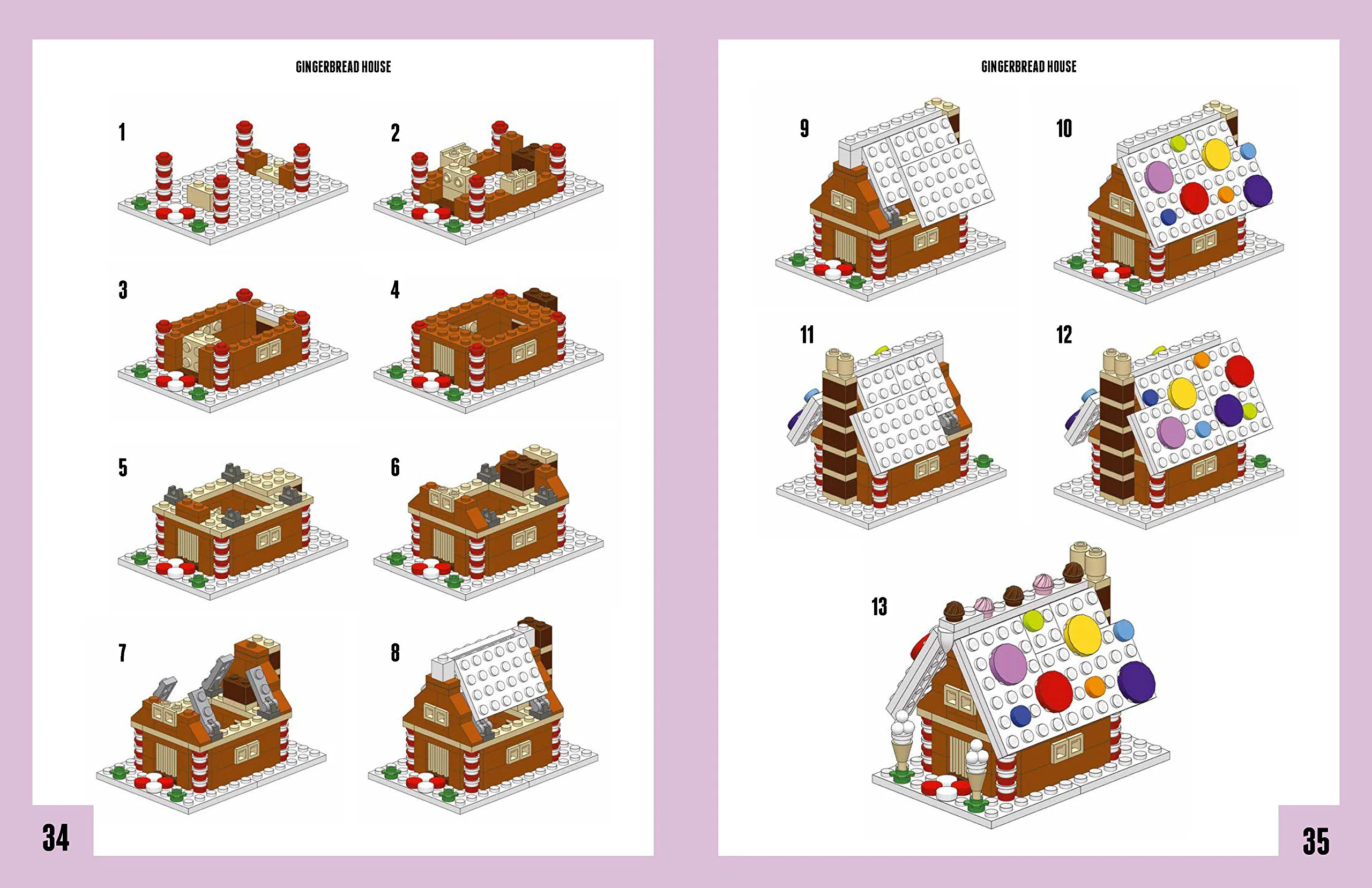 GINGERBREAD HOUSE

1

2

3

4

5

6

7

8

34

GINGERBREAD HOUSE

9

10

11

12

13

35