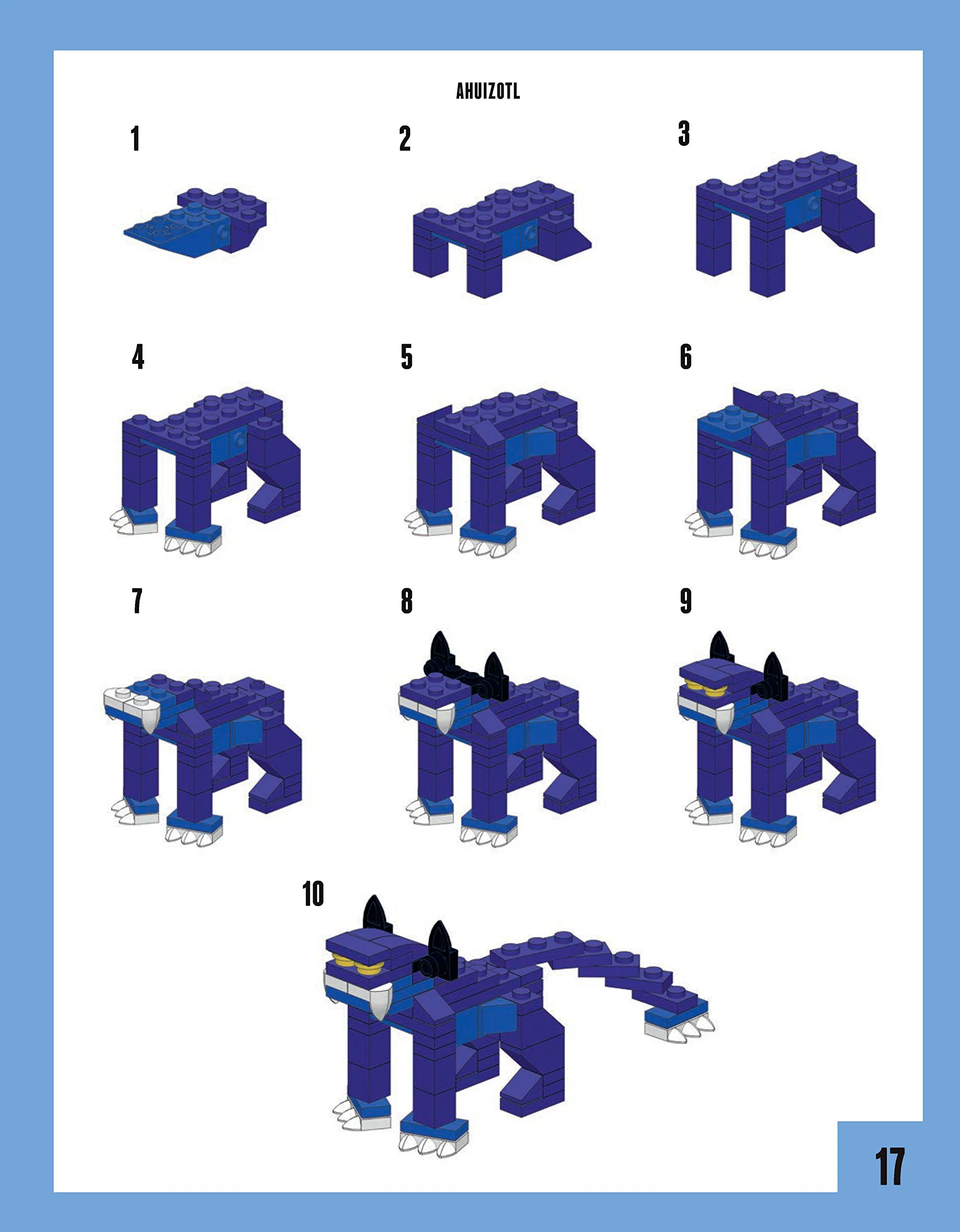 AHUIZOTL

1

2

3

4

5

6

7

8

9

10

17