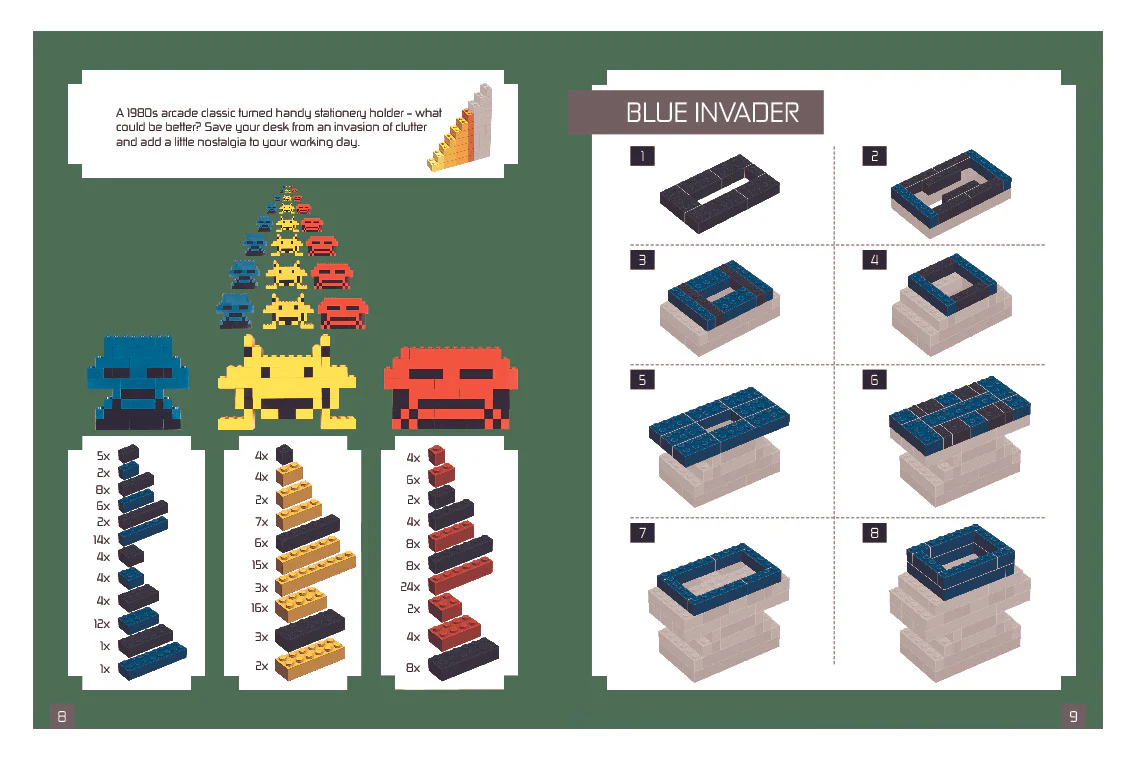 A 1980s arcade classic turned handy stationery holder – what could be better? Save your desk from an invasion of clutter and add a little nostalgia to your working day.

5x
2x
8x
6x
2x
14x
4x
4x
4x
12x
1x
1x

4x
4x
2x
7x
6x
15x
3x
16x
3x
2x

4x
6x
2x
4x
8x
8x
24x
2x
4x
8x

8

BLUE INVADER

1
2
3
4
5
6
7
8

9