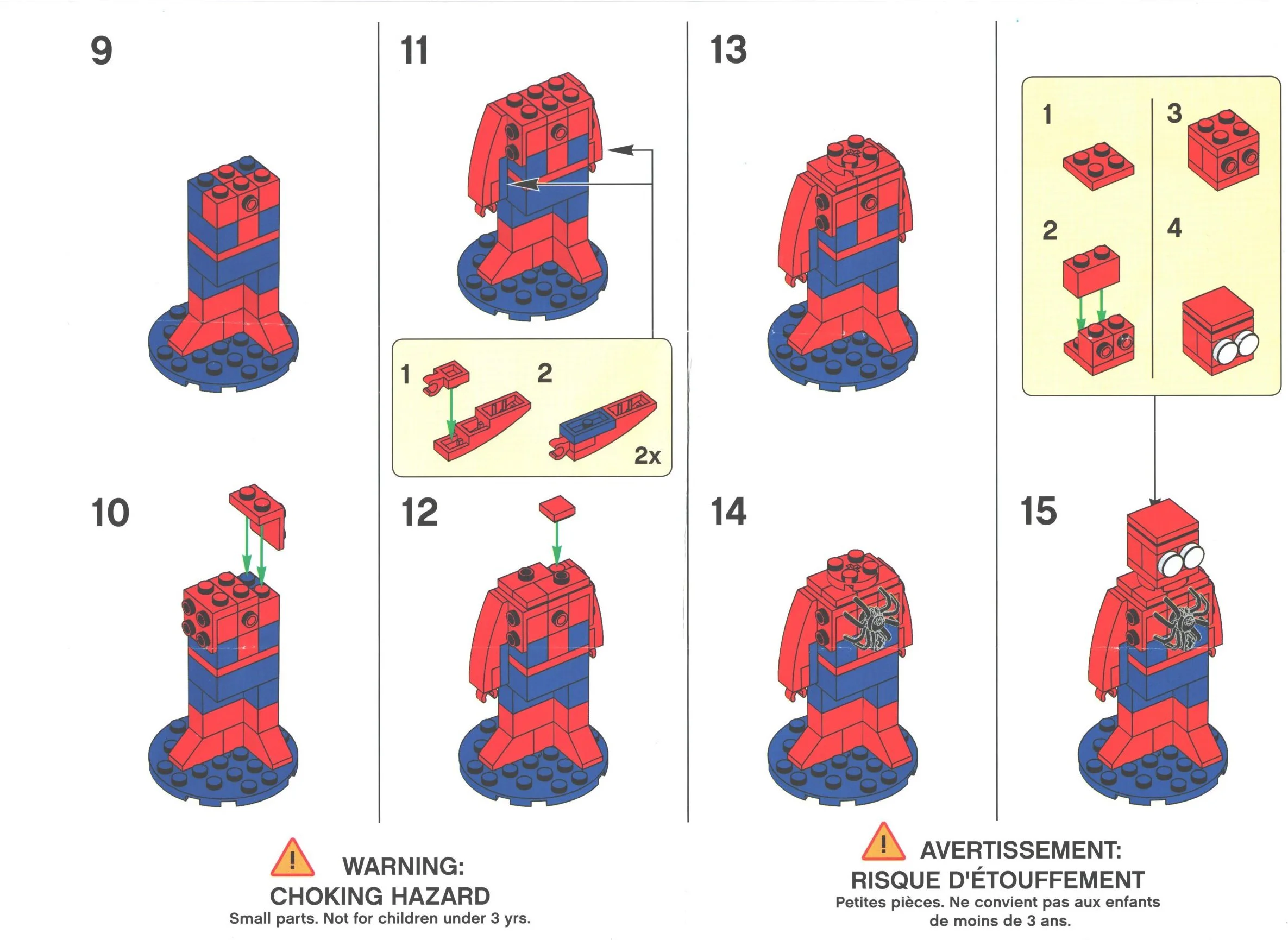 9

10

11

1

2

2x

12

13

14

1

2

3

4

15

WARNING:
CHOKING HAZARD
Small parts. Not for children under 3 yrs.

AVERTISSEMENT:
RISQUE D'ÉTOUFFEMENT
Petites pièces. Ne convient pas aux enfants de moins de 3 ans.