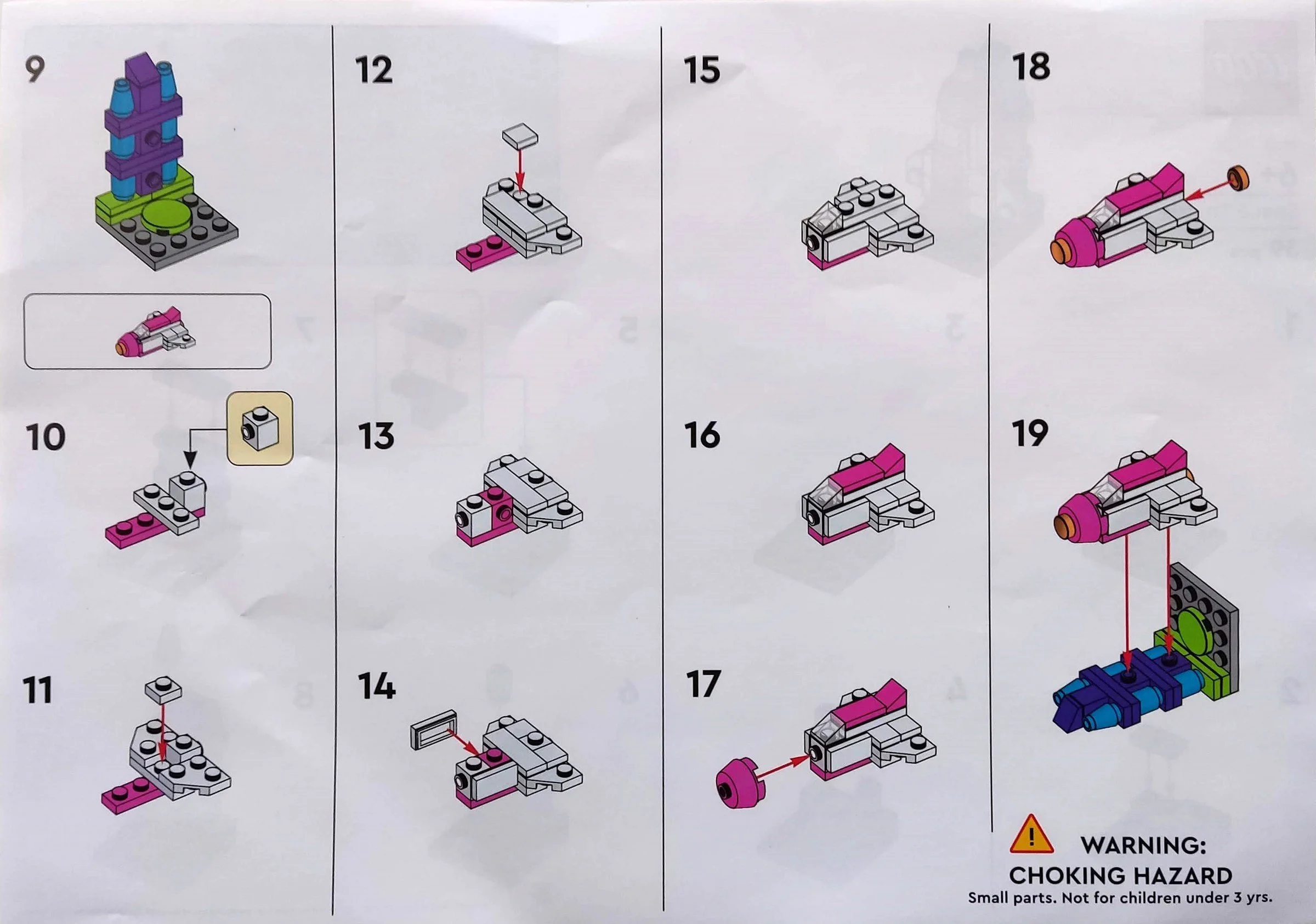 9

10

11

12

13

14

15

16

17

18

19

WARNING:
CHOKING HAZARD
Small parts. Not for children under 3 yrs.