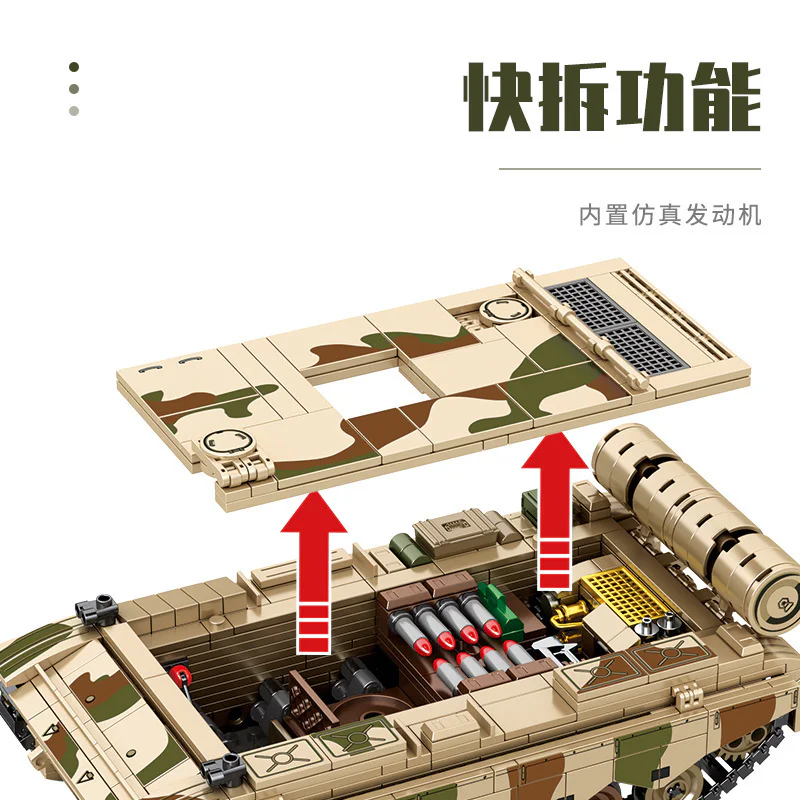 快拆功能

内置仿真发动机