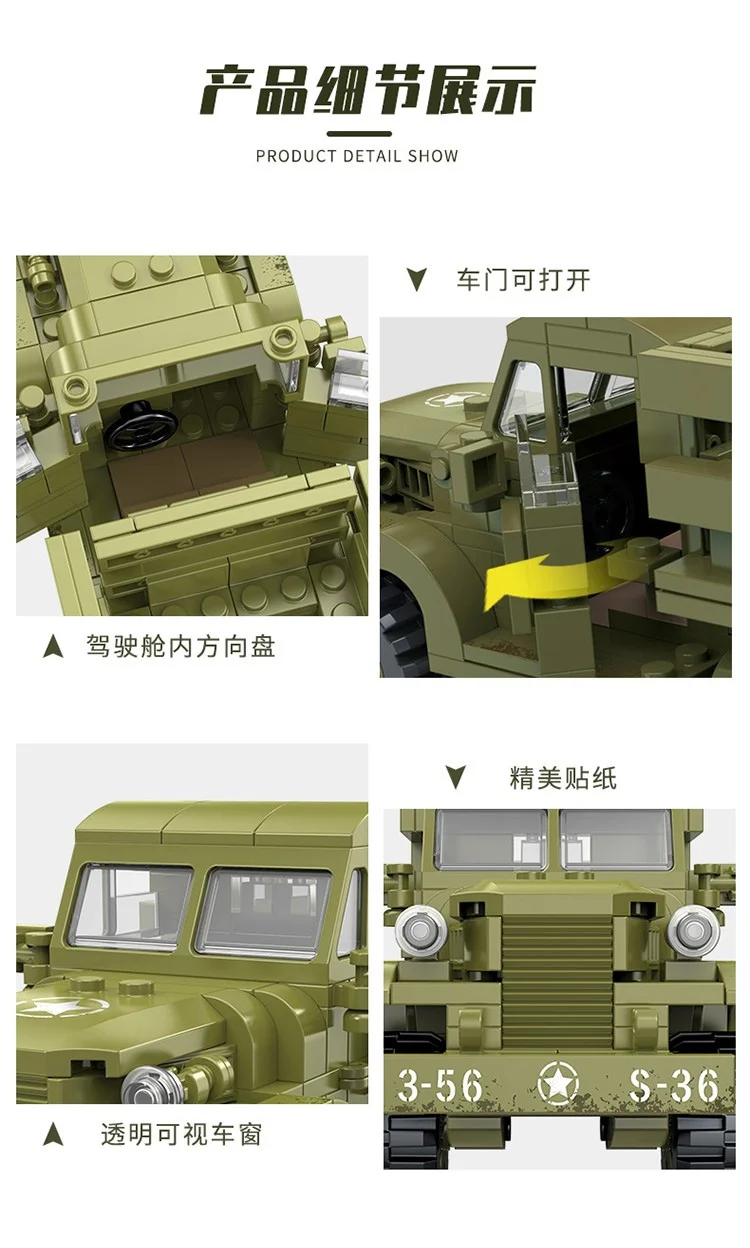 产品细节展示

PRODUCT DETAIL SHOW

车门可打开

驾驶舱内方向盘

精美贴纸

3-56 S-36

透明可视车窗